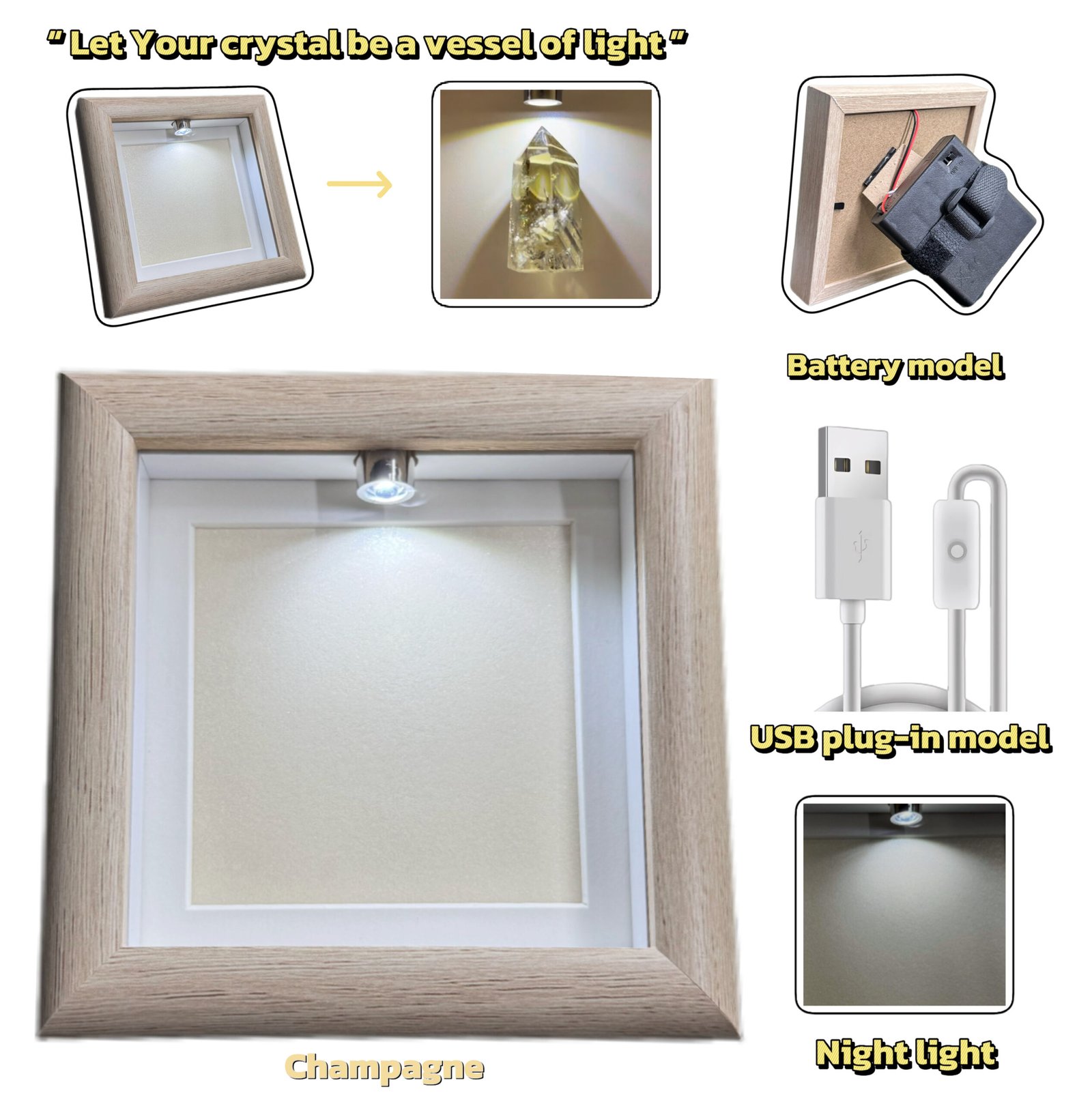 " Let Your crystal be a vessel of light "

Battery model

USB plug-in model

Night light

Champagne